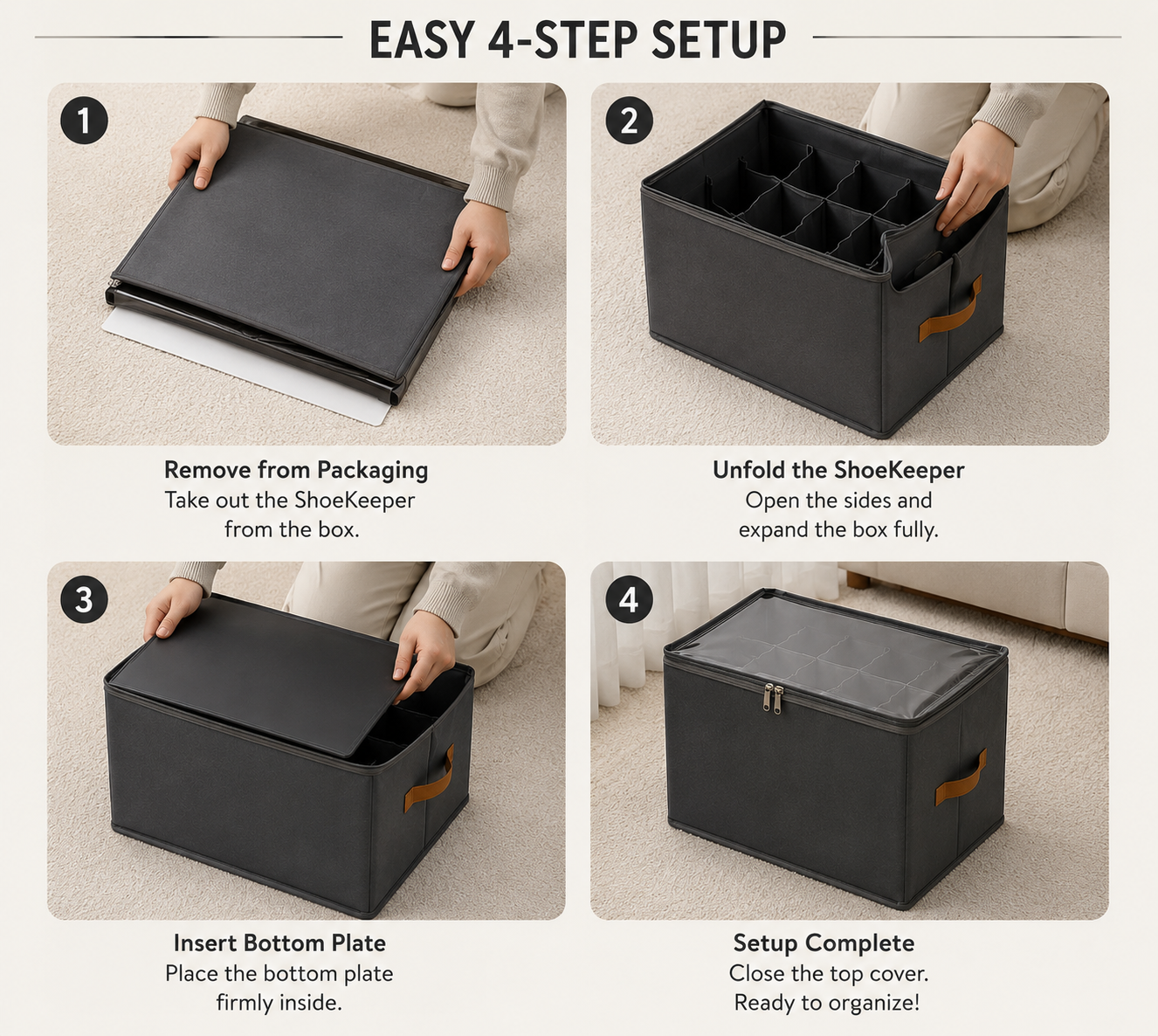 EASY 4-STEP SETUP

1

Remove from Packaging
Take out the ShoeKeeper from the box.

2

Unfold the ShoeKeeper
Open the sides and expand the box fully.

3

Insert Bottom Plate
Place the bottom plate firmly inside.

4

Setup Complete
Close the top cover. Ready to organize!