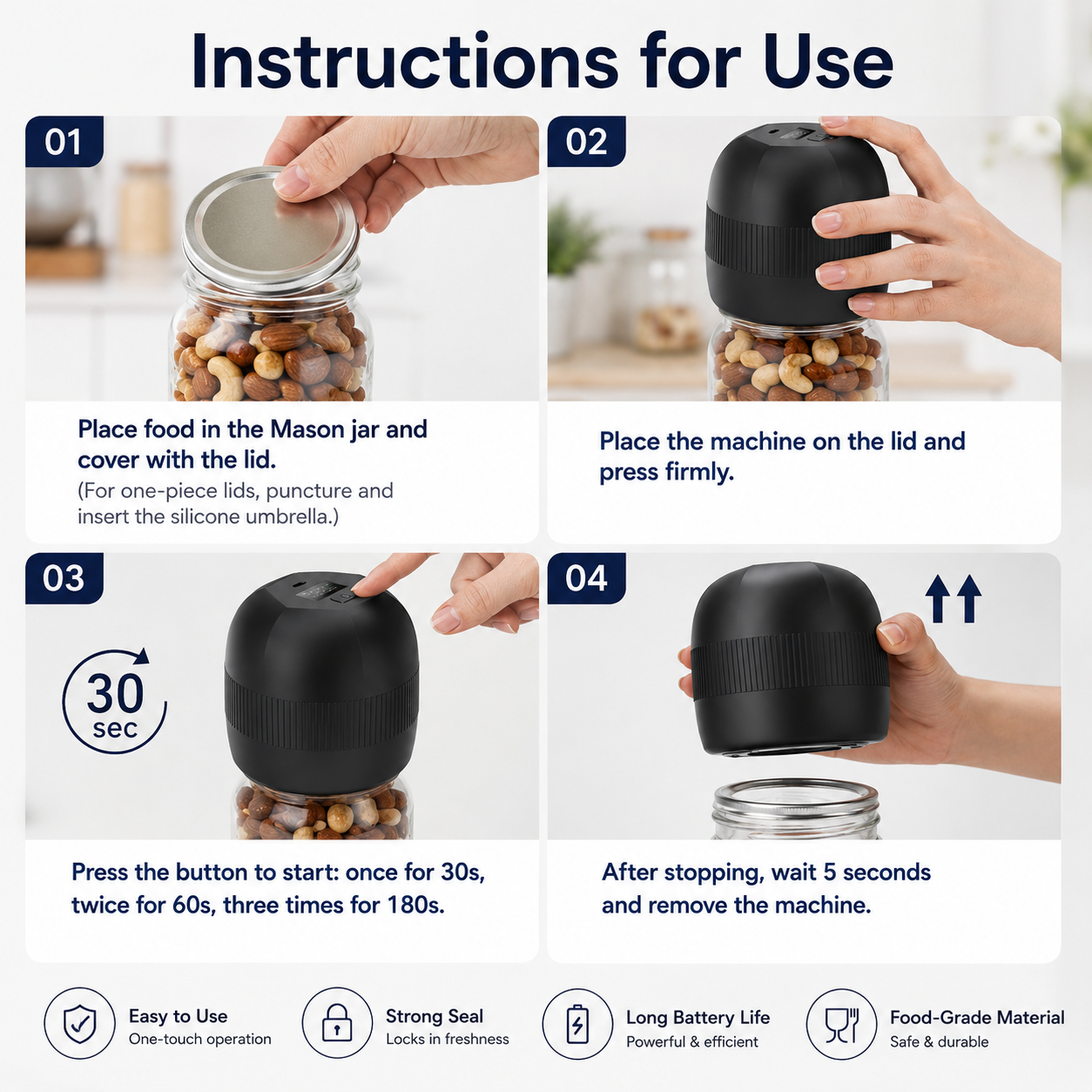 Instructions for Use

01

Place food in the Mason jar and cover with the lid.
(For one-piece lids, puncture and insert the silicone umbrella.)

02

Place the machine on the lid and press firmly.

03

30 sec

Press the button to start: once for 30s, twice for 60s, three times for 180s.

04

After stopping, wait 5 seconds and remove the machine.

Easy to Use
One-touch operation

Strong Seal
Locks in freshness

Long Battery Life
Powerful & efficient

Food-Grade Material
Safe & durable